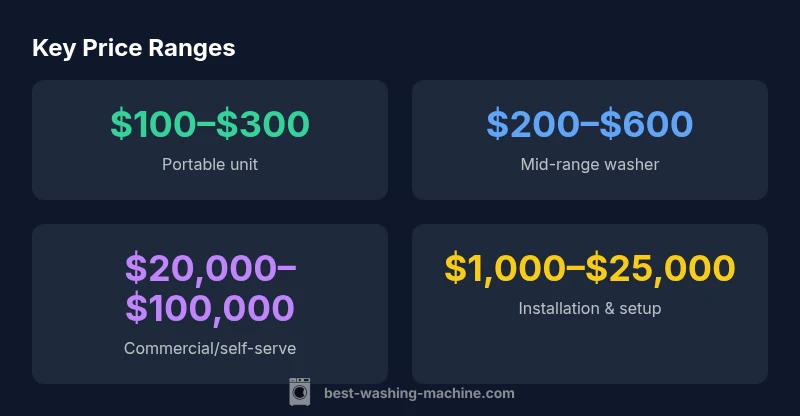 Key Price Ranges

\$100–\$300
Portable unit

\$200–\$600
Mid-range washer

\$20,000–\$100,000
Commercial/self-serve

\$1,000–\$25,000
Installation & setup

best-washing-machine.com