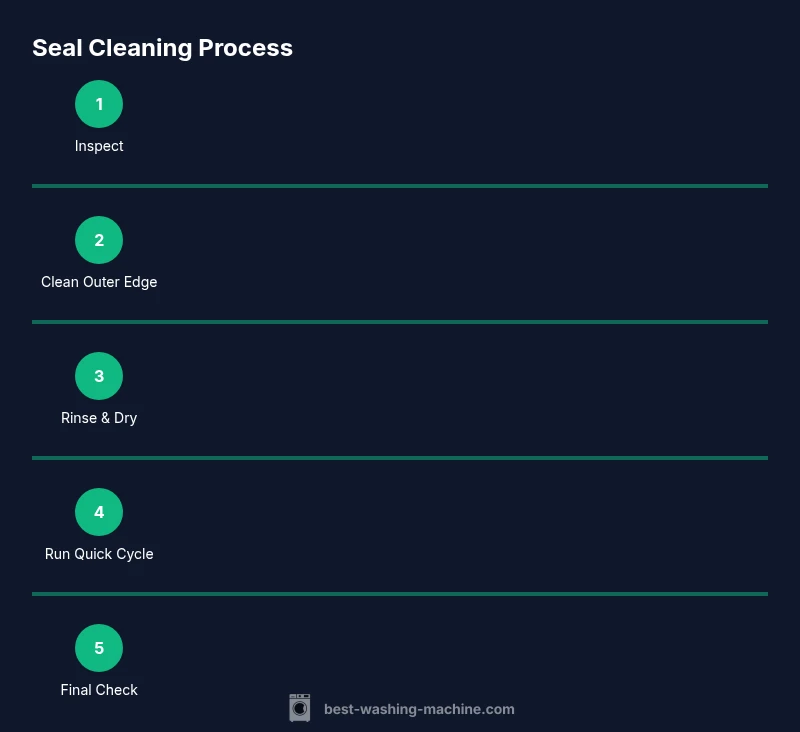 Seal Cleaning Process

1

Inspect

2

Clean Outer Edge

3

Rinse & Dry

4

Run Quick Cycle

5

Final Check

best-washing-machine.com